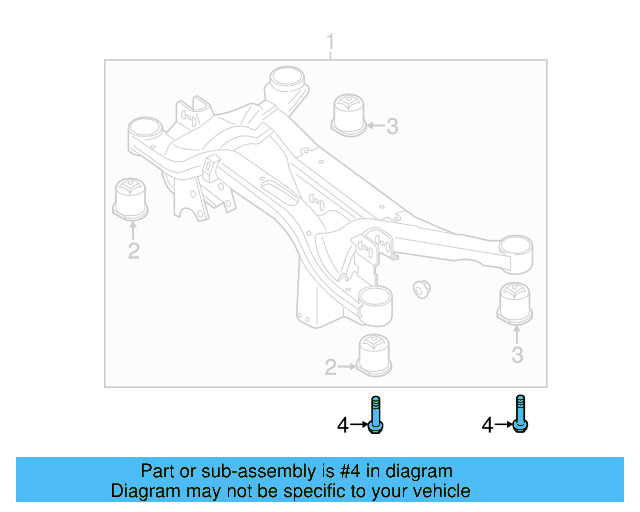 1

3

2

2

3

4

4

Part or sub-assembly is #4 in diagram
Diagram may not be specific to your vehicle