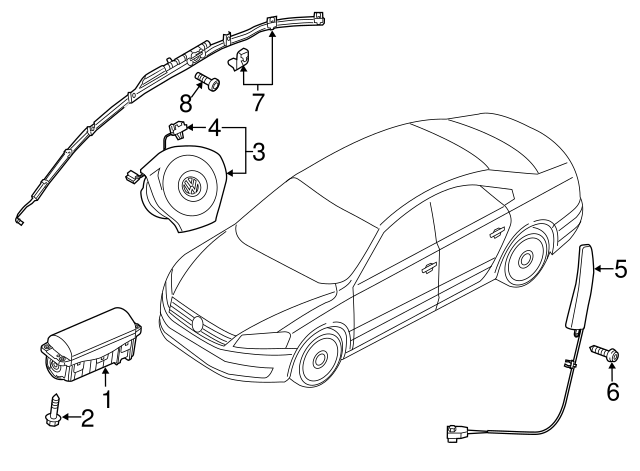 8
7
4
3
5
1
2
6