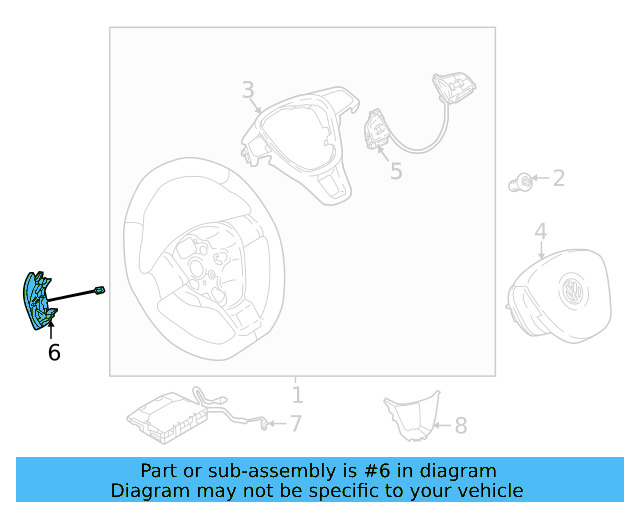 3
5
2
4
6
1
7
8

Part or sub-assembly is #6 in diagram
Diagram may not be specific to your vehicle