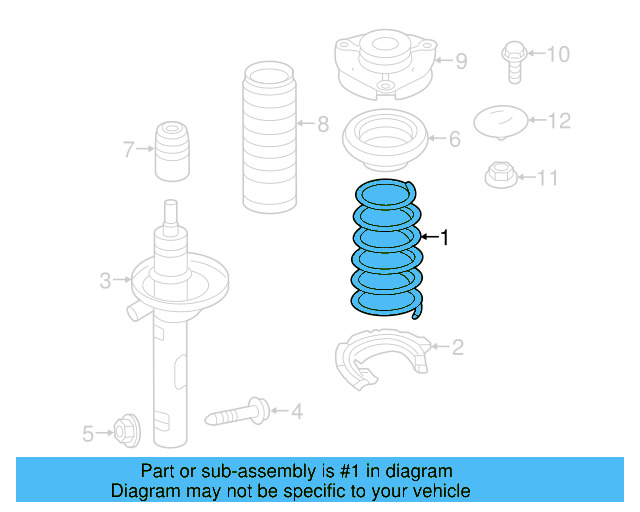 9
10
8
12
7
6
11
1
3
2
4
5

Part or sub-assembly is #1 in diagram
Diagram may not be specific to your vehicle