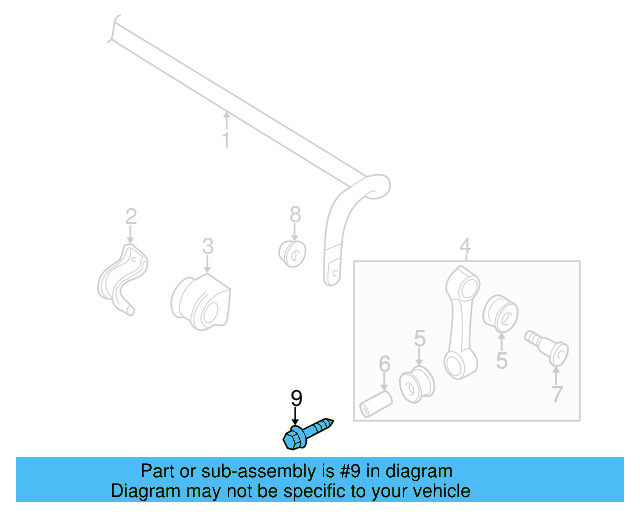 1
2
3
8
4
5
5
6
7
9

Part or sub-assembly is #9 in diagram
Diagram may not be specific to your vehicle