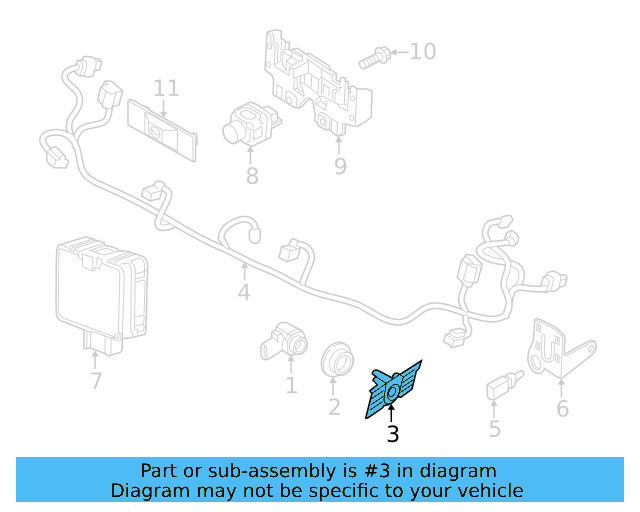 10
11
8
9
4
7
1
2
3
5
6

Part or sub-assembly is #3 in diagram
Diagram may not be specific to your vehicle