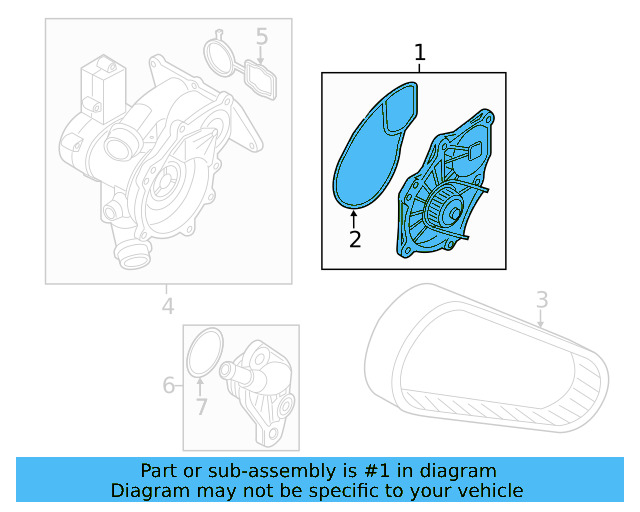 5
1
2
4
3
6
7

Part or sub-assembly is #1 in diagram
Diagram may not be specific to your vehicle