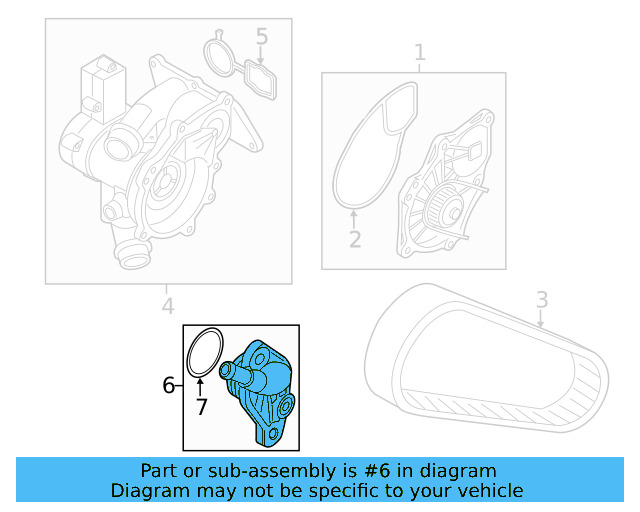 5

1

2

4

3

6

7

Part or sub-assembly is #6 in diagram
Diagram may not be specific to your vehicle