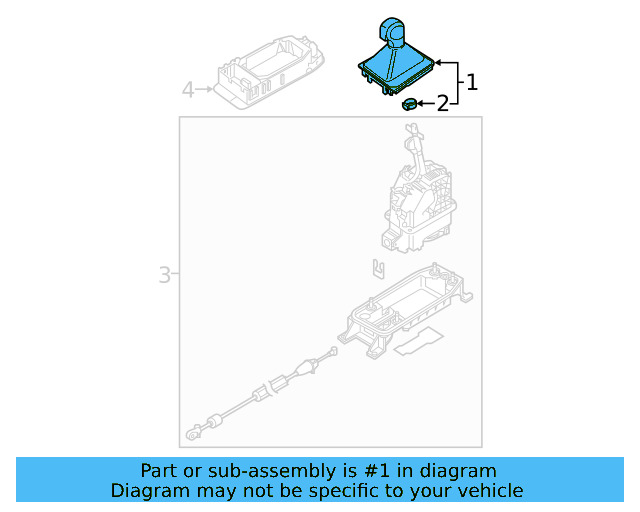 4
1
2
3

Part or sub-assembly is #1 in diagram
Diagram may not be specific to your vehicle