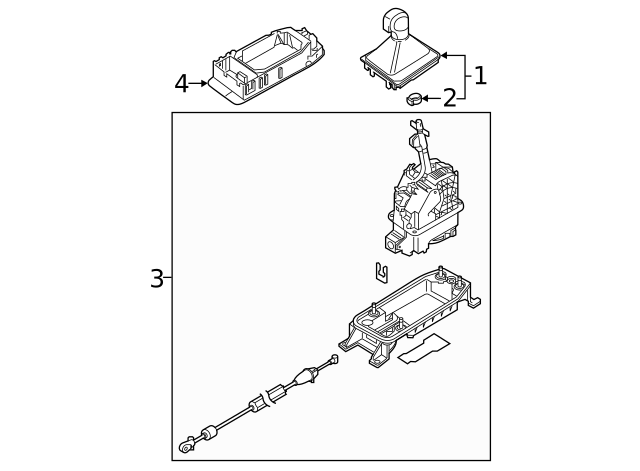 4
1
2
3