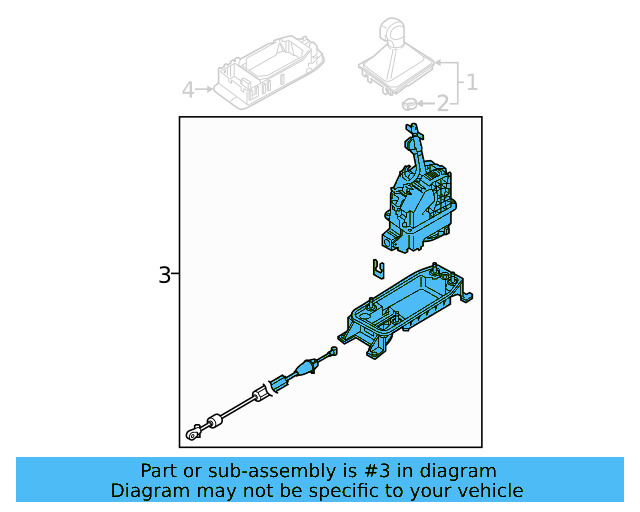 4
1
2
3

Part or sub-assembly is #3 in diagram
Diagram may not be specific to your vehicle