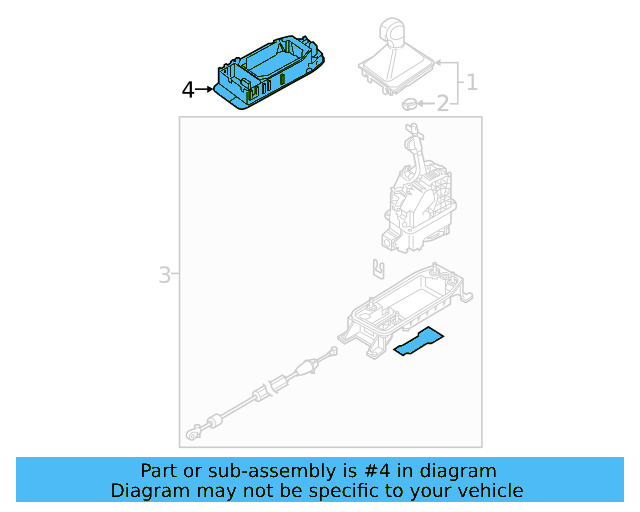 4
1
2
3

Part or sub-assembly is #4 in diagram
Diagram may not be specific to your vehicle