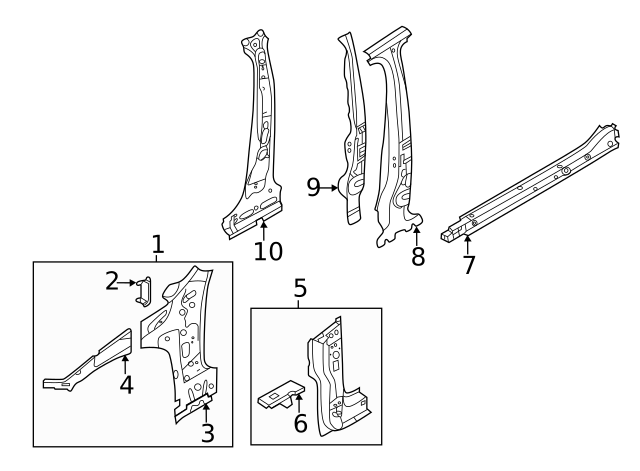 9
10
8
7
1
2
4
3
5
6