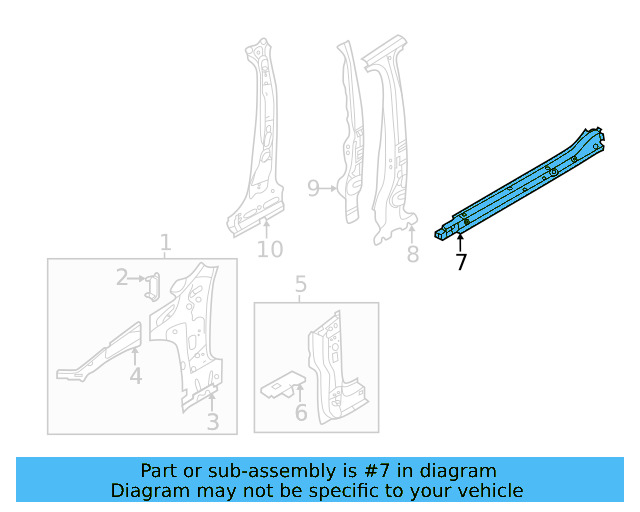 9
10
8
7
1
2
4
3
5
6

Part or sub-assembly is #7 in diagram
Diagram may not be specific to your vehicle