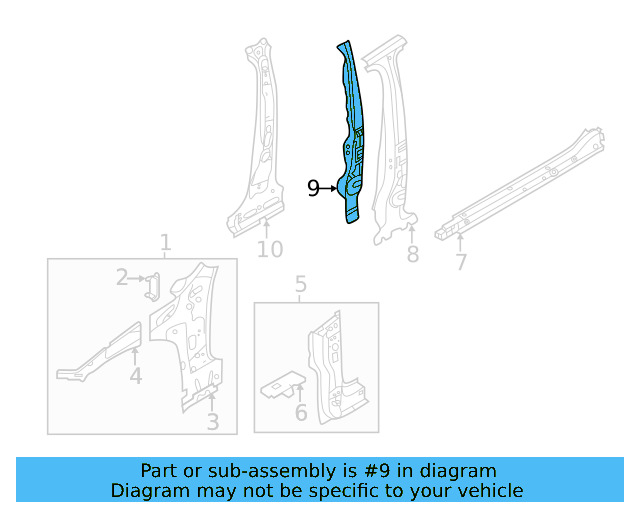 9
10
8
7
1
2
4
3
5
6

Part or sub-assembly is #9 in diagram
Diagram may not be specific to your vehicle