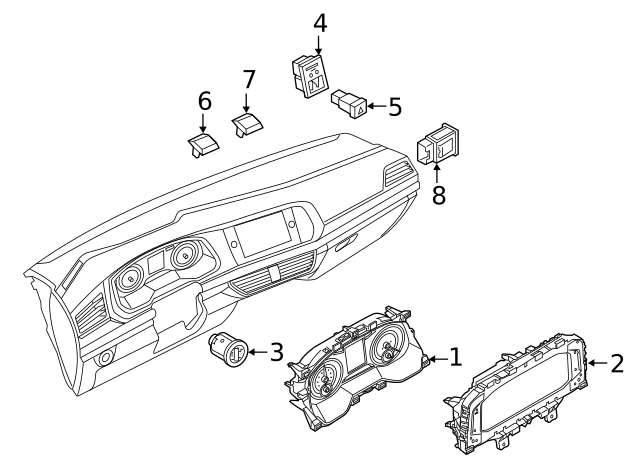 4
7
6
5
8
3
1
2