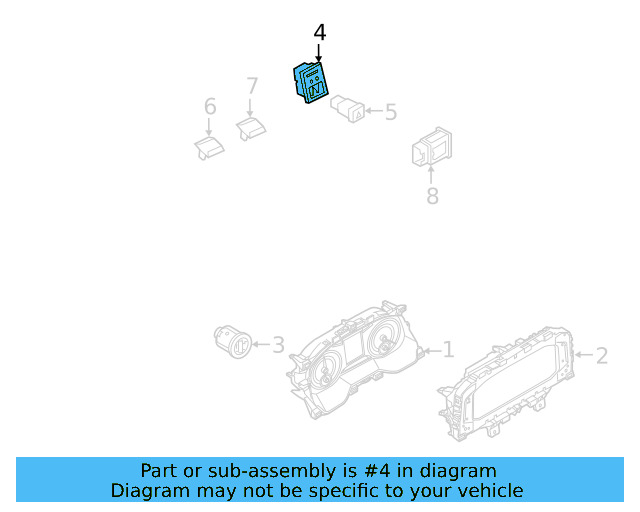 4
7
6
5
8
3
1
2

Part or sub-assembly is #4 in diagram
Diagram may not be specific to your vehicle