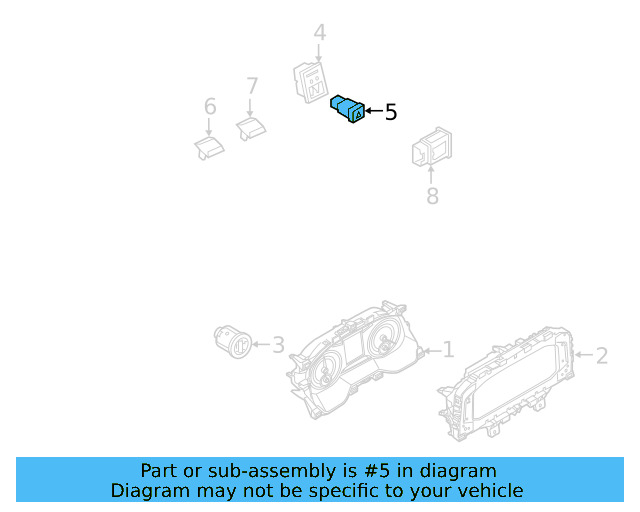 4
7
6
5
8
3
1
2

Part or sub-assembly is #5 in diagram
Diagram may not be specific to your vehicle