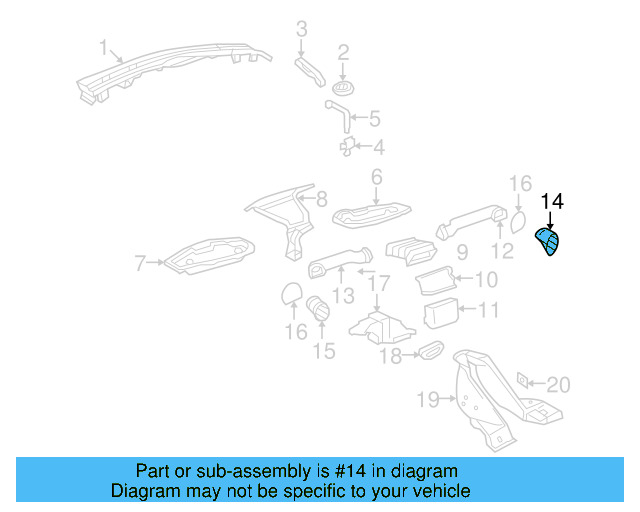 1
3
2
5
4
6
8
16
14
7
9
12
13
17
10
11
16
15
18
19
20

Part or sub-assembly is #14 in diagram
Diagram may not be specific to your vehicle