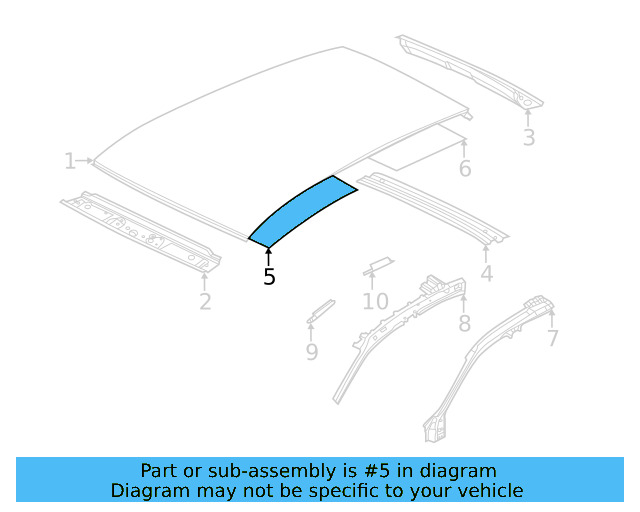 1
2
3
4
5
6
7
8
9
10

Part or sub-assembly is #5 in diagram
Diagram may not be specific to your vehicle