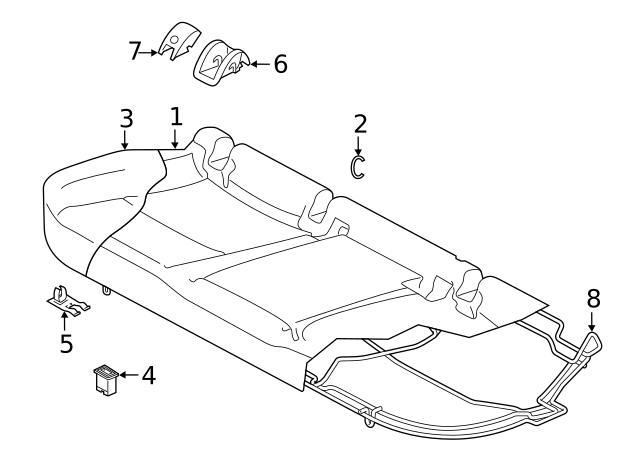 7
6
3
1
2
8
5
4