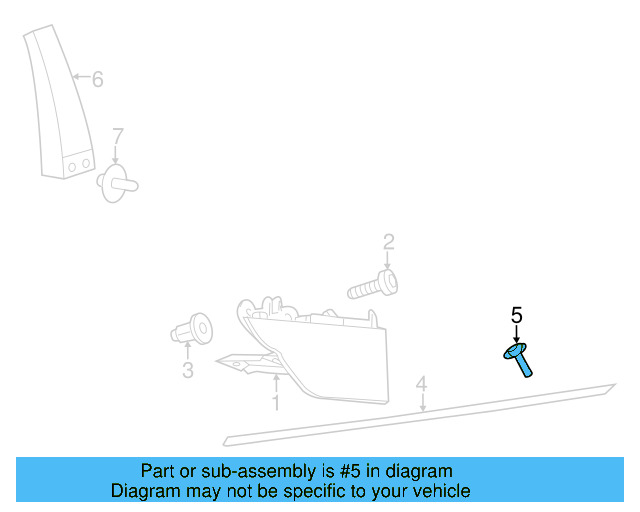 6

7

2

5

3

1

4

Part or sub-assembly is #5 in diagram
Diagram may not be specific to your vehicle