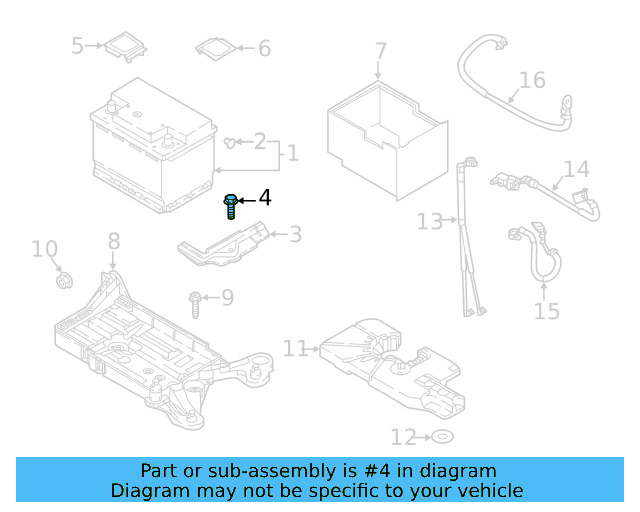 5
6
7
16
2
1
14
4
3
13
10
8
9
15
11
12

Part or sub-assembly is #4 in diagram
Diagram may not be specific to your vehicle