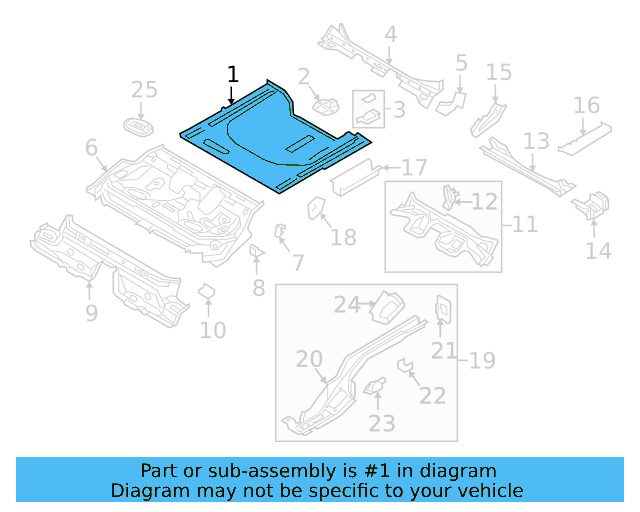 1
2
3
4
5
15
16
25
6
13
17
12
11
14
18
7
8
9
10
24
21
19
20
22
23

Part or sub-assembly is #1 in diagram
Diagram may not be specific to your vehicle