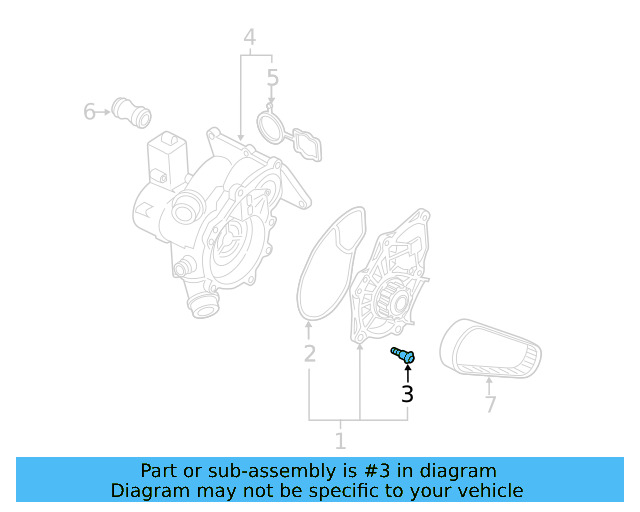 4
5
6
2
3
7
1
Part or sub-assembly is #3 in diagram
Diagram may not be specific to your vehicle