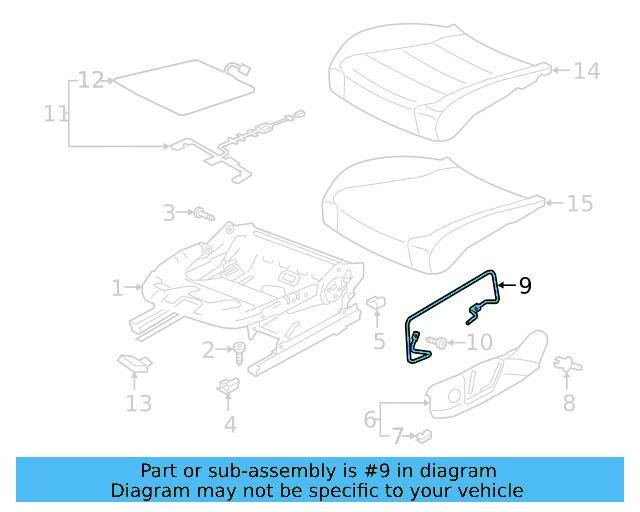 12
11
14
15
3
1
9
5
10
2
13
4
8
6
7

Part or sub-assembly is #9 in diagram
Diagram may not be specific to your vehicle