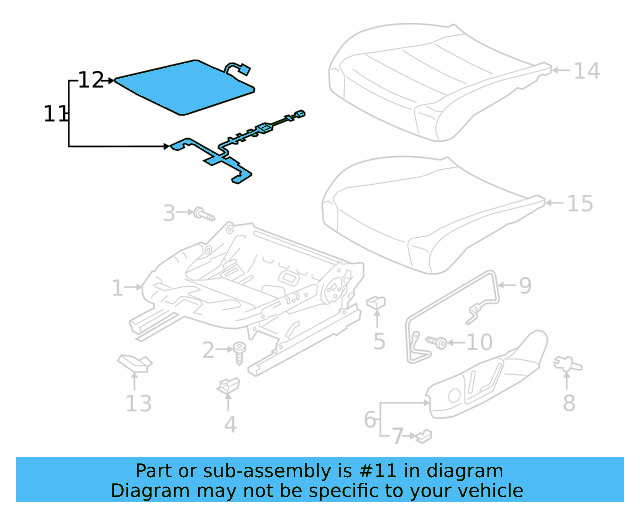 12
11
14
15
3
1
9
5
10
2
13
4
8
6
7

Part or sub-assembly is #11 in diagram
Diagram may not be specific to your vehicle