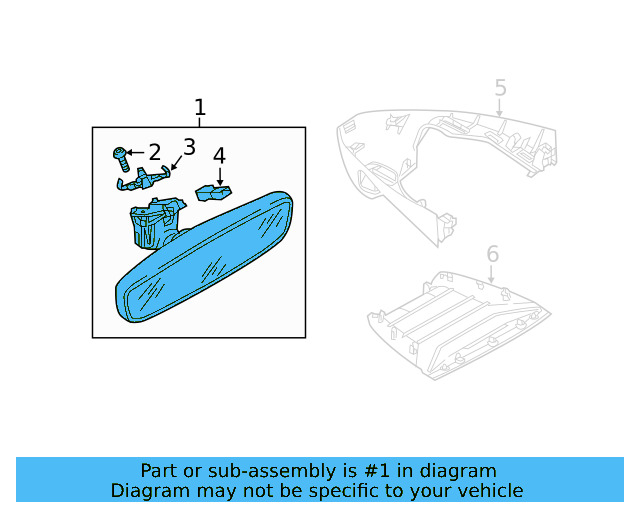 1
2
3
4
5
6

Part or sub-assembly is #1 in diagram
Diagram may not be specific to your vehicle