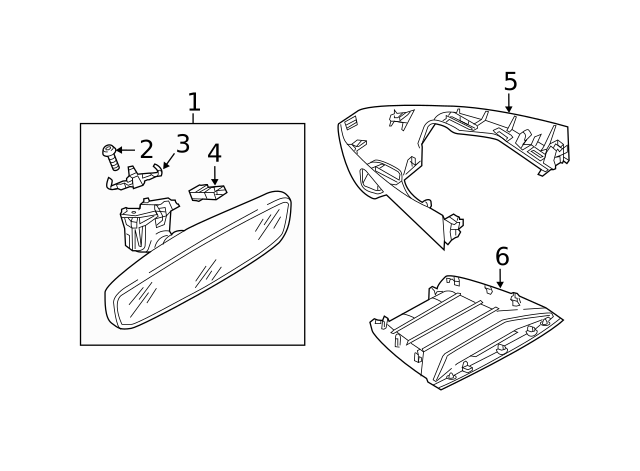 1
2
3
4
5
6