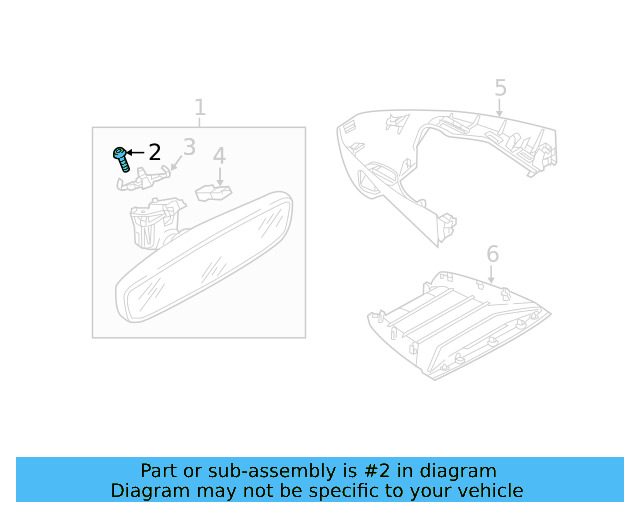 1
2
3
4
5
6

Part or sub-assembly is #2 in diagram
Diagram may not be specific to your vehicle