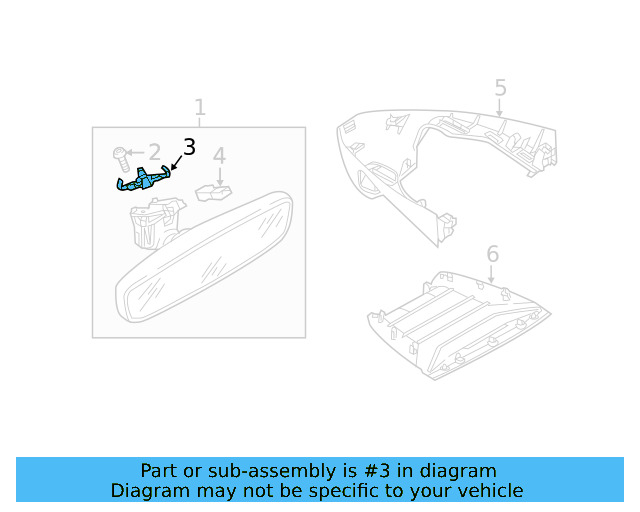 1
2
3
4
5
6

Part or sub-assembly is #3 in diagram
Diagram may not be specific to your vehicle