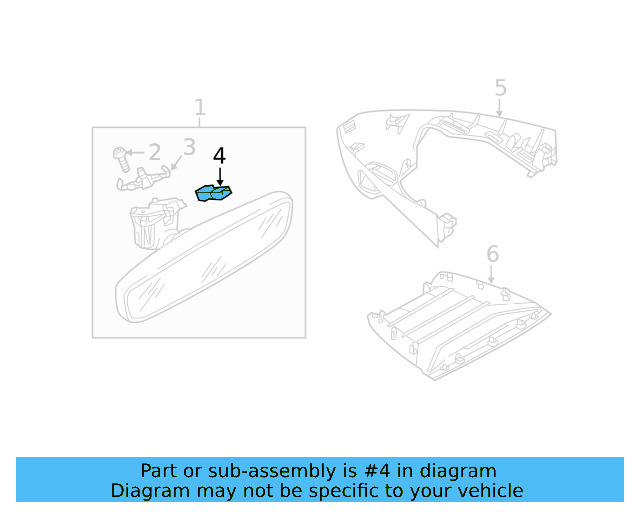 1
2
3
4
5
6

Part or sub-assembly is #4 in diagram
Diagram may not be specific to your vehicle