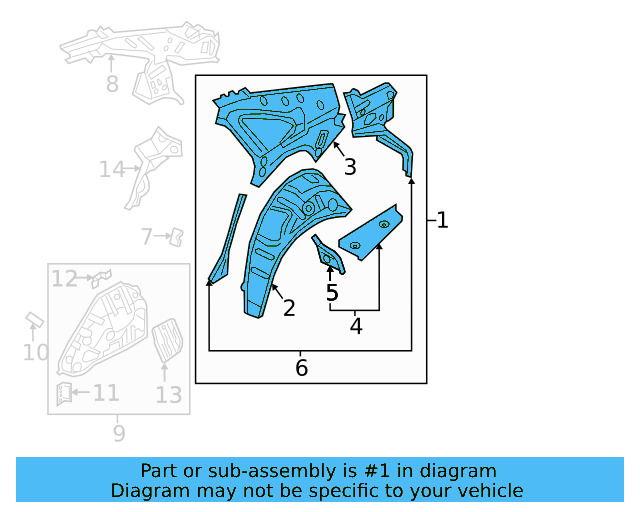 8
14
7
12
10
11
13
9
3
1
2
5
4
6

Part or sub-assembly is #1 in diagram
Diagram may not be specific to your vehicle