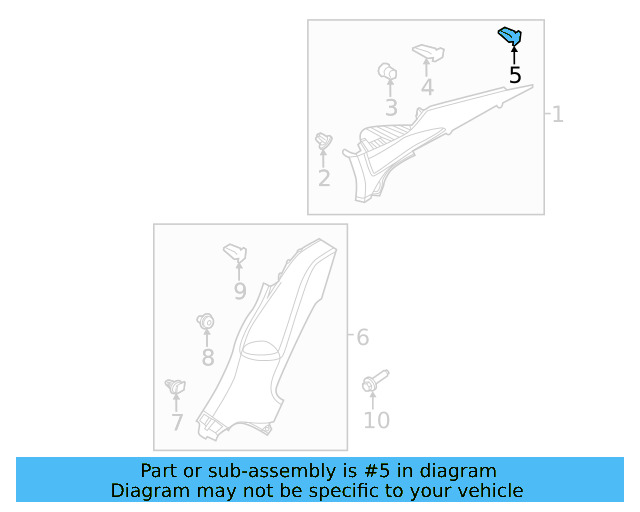 5
4
3
1
2
9
8
6
7
10

Part or sub-assembly is #5 in diagram
Diagram may not be specific to your vehicle