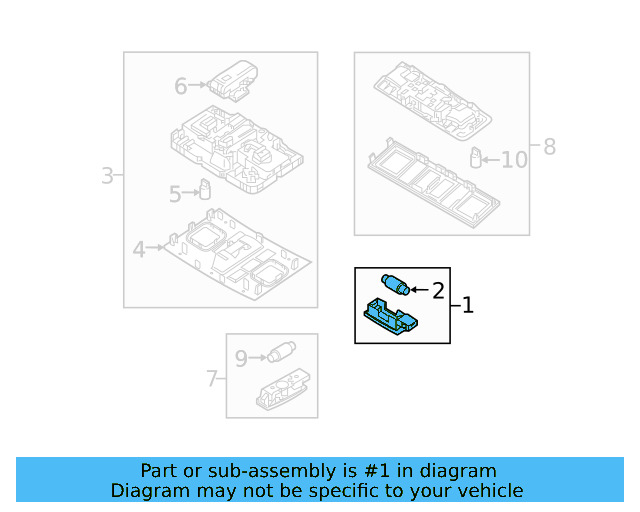 6
3
5
4
8
10
2
1
9
7

Part or sub-assembly is #1 in diagram
Diagram may not be specific to your vehicle