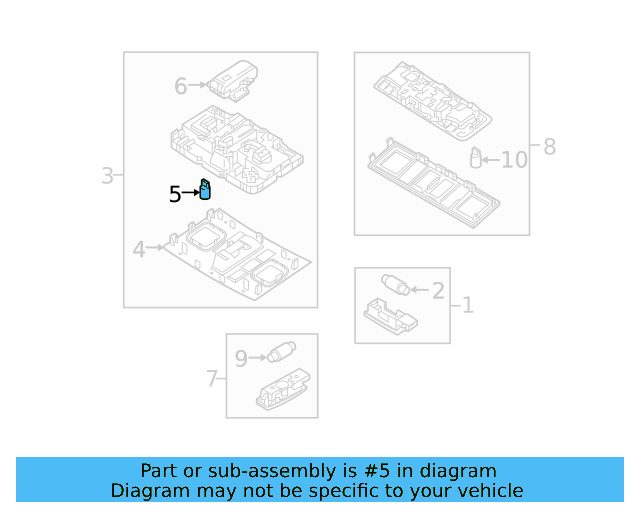 6
3
5
4
8
10
2
1
9
7

Part or sub-assembly is #5 in diagram
Diagram may not be specific to your vehicle