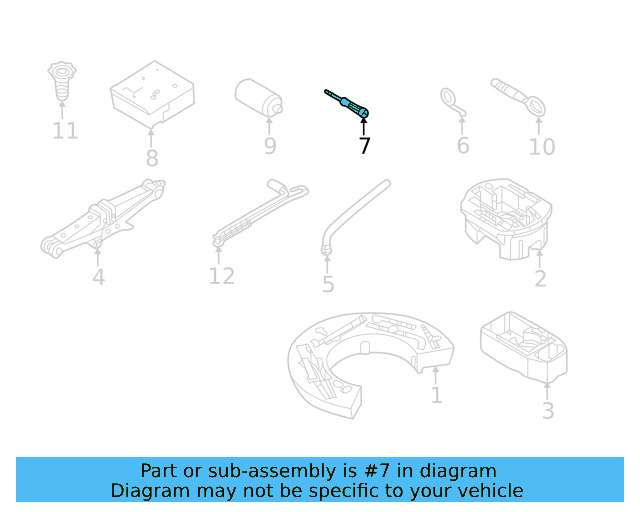 11
8
9
7
6
10
4
12
5
2
1
3

Part or sub-assembly is #7 in diagram
Diagram may not be specific to your vehicle