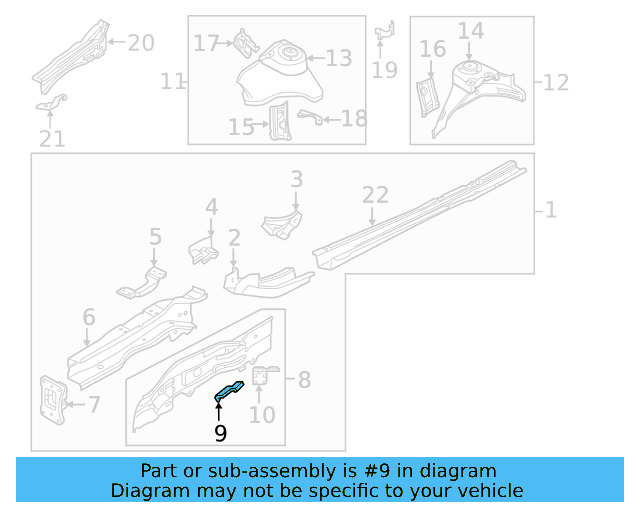 20
21
11
17
13
15
18
19
16
14
12
3
22
1
4
5
2
6
7
8
10
9

Part or sub-assembly is #9 in diagram
Diagram may not be specific to your vehicle