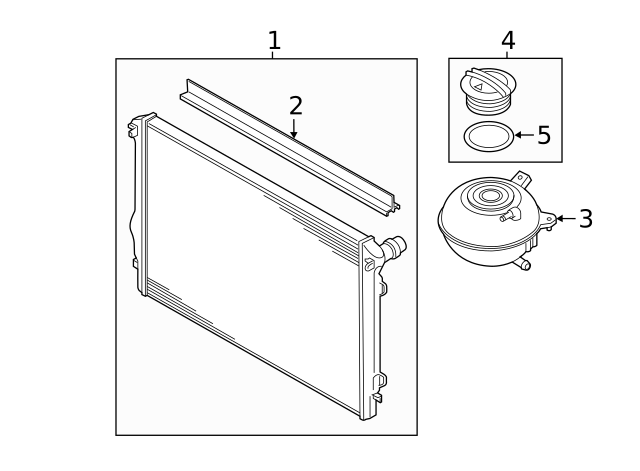 1
2
4
5
3