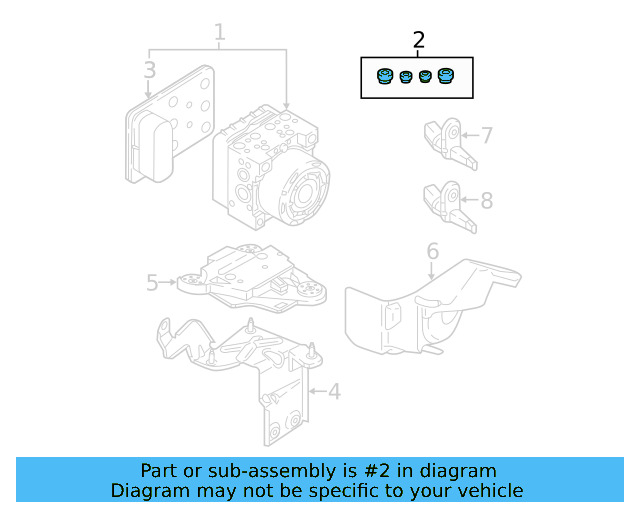 1
2
3
7
8
6
5
4

Part or sub-assembly is #2 in diagram
Diagram may not be specific to your vehicle