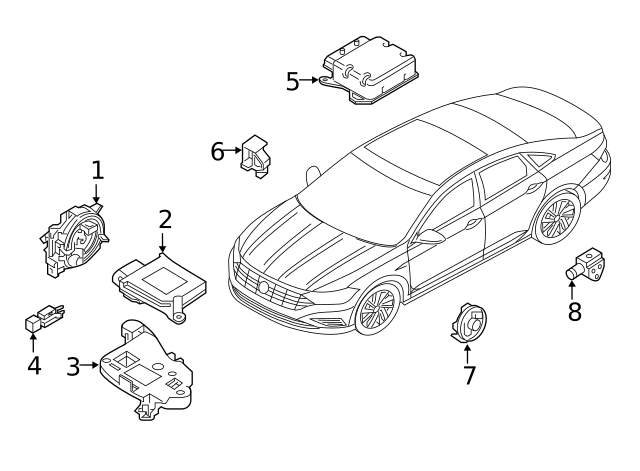 5
6
1
2
4
3
7
8