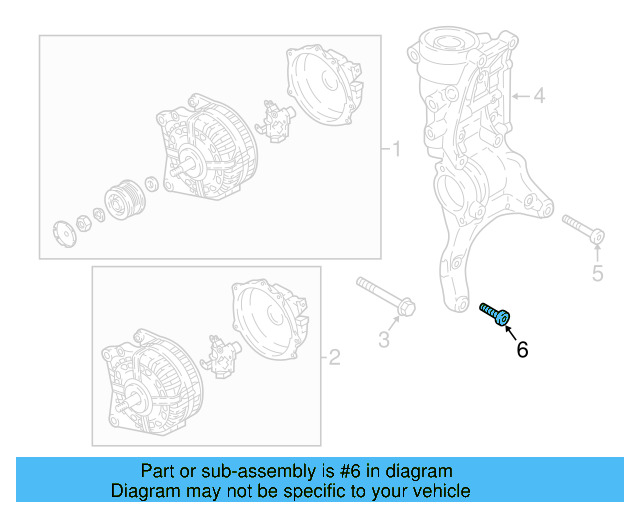 1
4
5
3
6
2

Part or sub-assembly is #6 in diagram
Diagram may not be specific to your vehicle