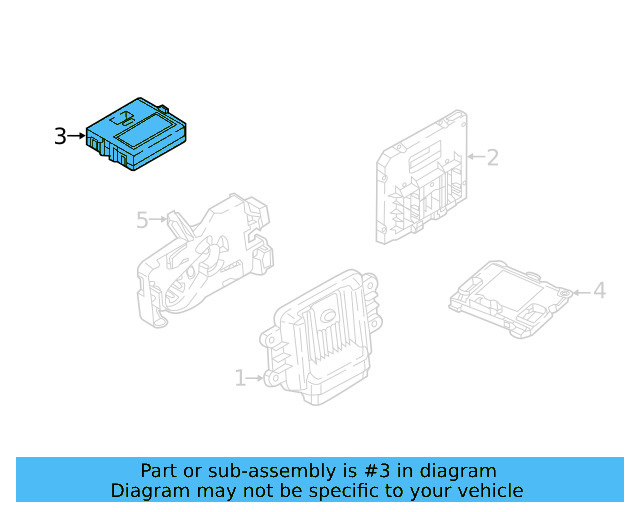 3
2
5
4
1
Part or sub-assembly is #3 in diagram
Diagram may not be specific to your vehicle