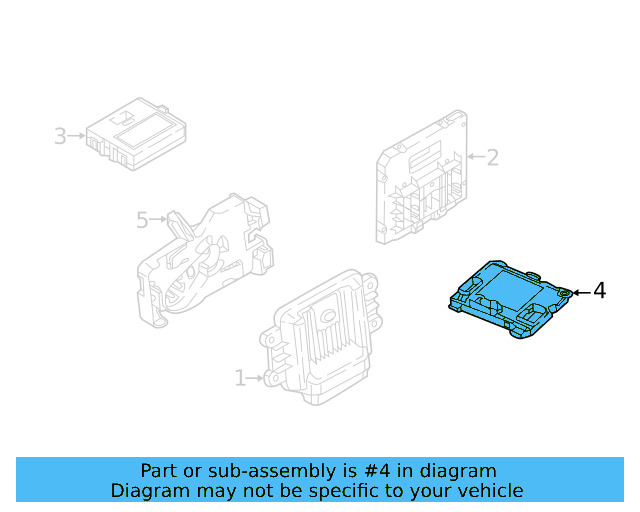 3
2
5
4
1

Part or sub-assembly is #4 in diagram
Diagram may not be specific to your vehicle