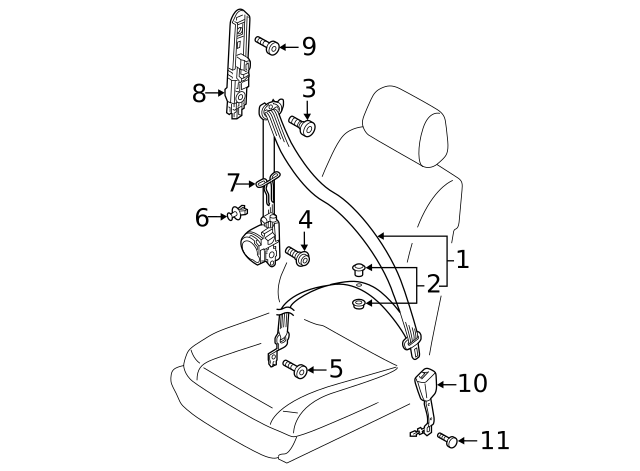 9
8
3
7
6
4
1
2
5
10
11