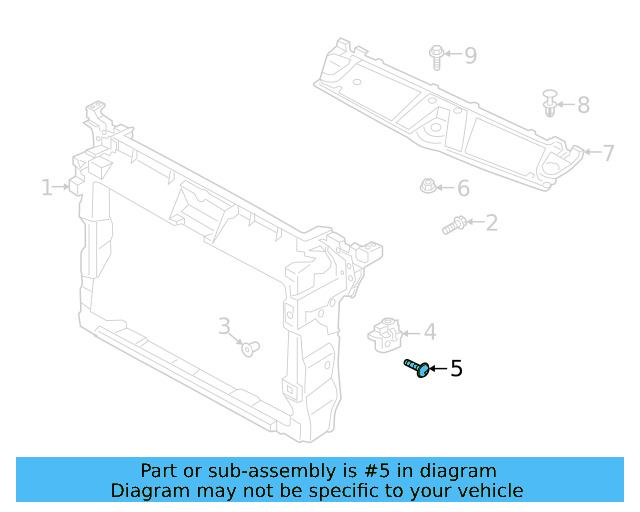 9
8
7
1
6
2
3
4
5

Part or sub-assembly is #5 in diagram
Diagram may not be specific to your vehicle