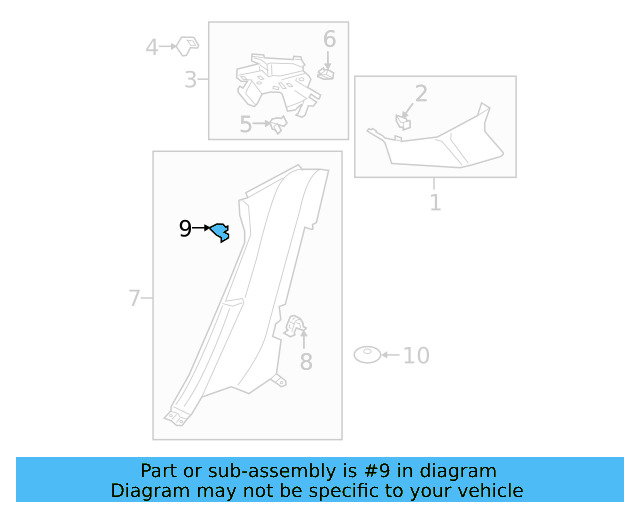 4
3
6
5
2
1
9
7
8
10

Part or sub-assembly is #9 in diagram
Diagram may not be specific to your vehicle