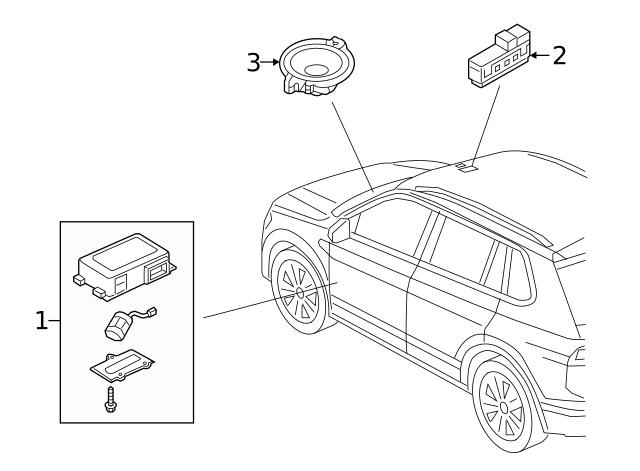 3
2
1