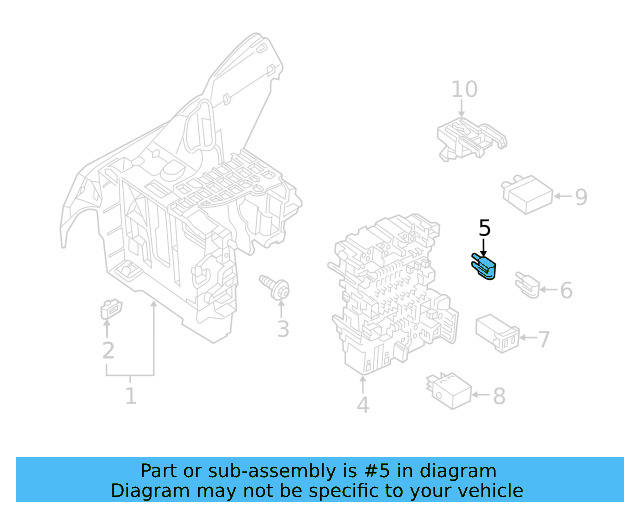 10
9
5
6
7
8
4
3
2
1

Part or sub-assembly is #5 in diagram
Diagram may not be specific to your vehicle