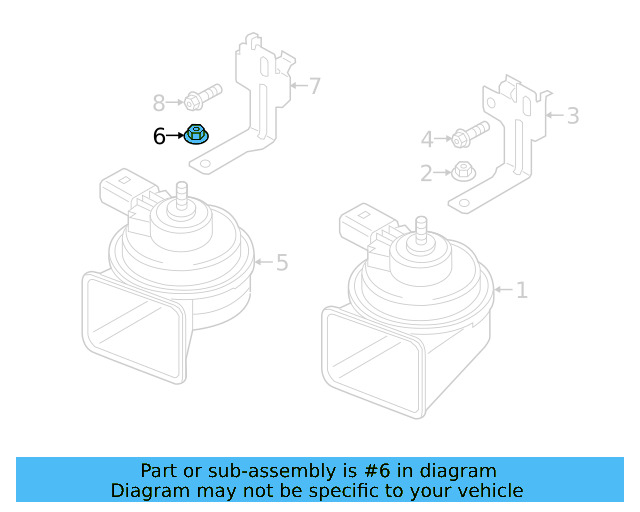 7
8
6
3
4
2
5
1

Part or sub-assembly is #6 in diagram
Diagram may not be specific to your vehicle